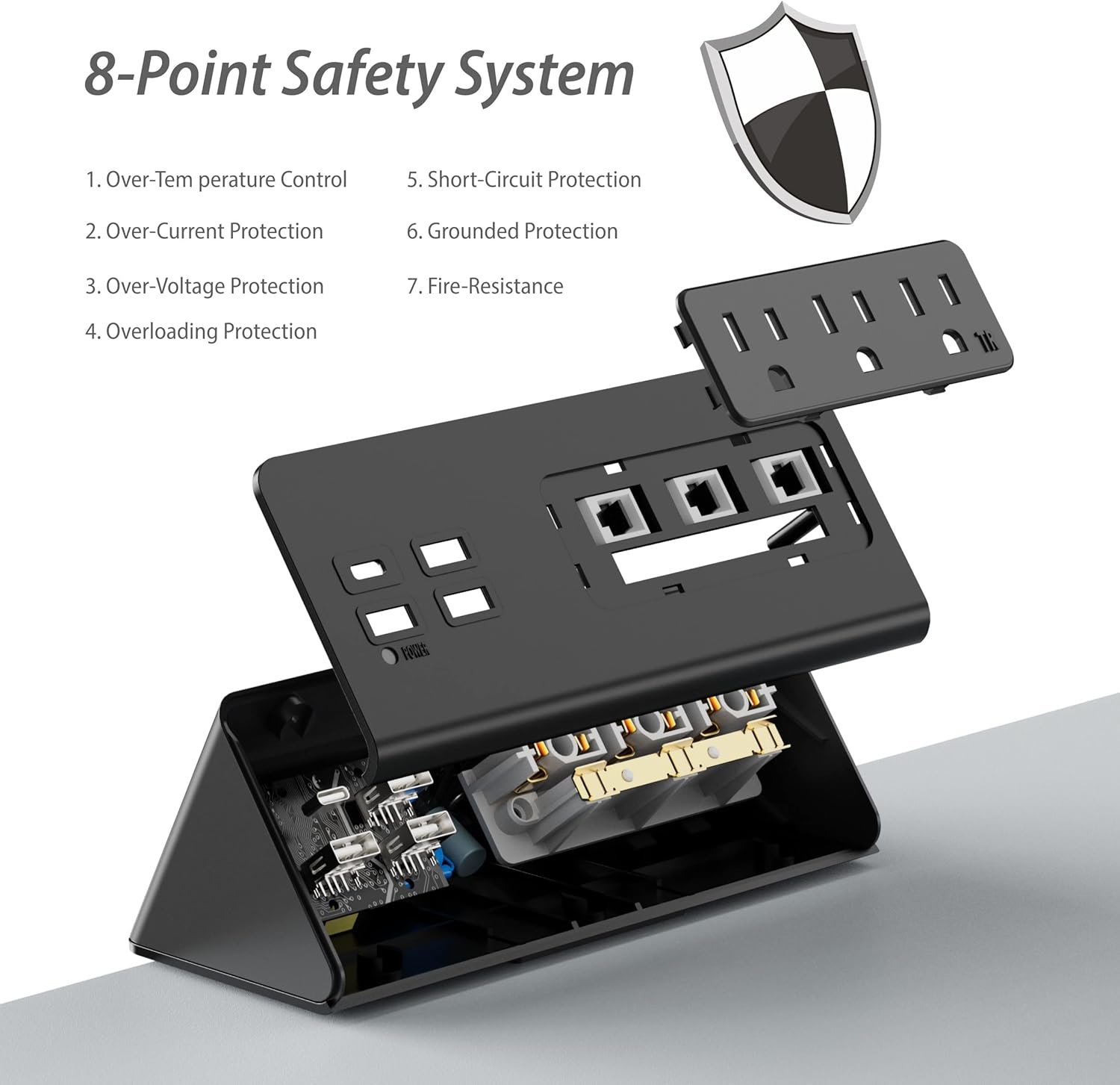 8-Point Safety System

1. Over-Tem perature Control

2. Over-Current Protection

3. Over-Voltage Protection

4. Overloading Protection

5. Short-Circuit Protection

6. Grounded Protection

7. Fire-Resistance

POWER