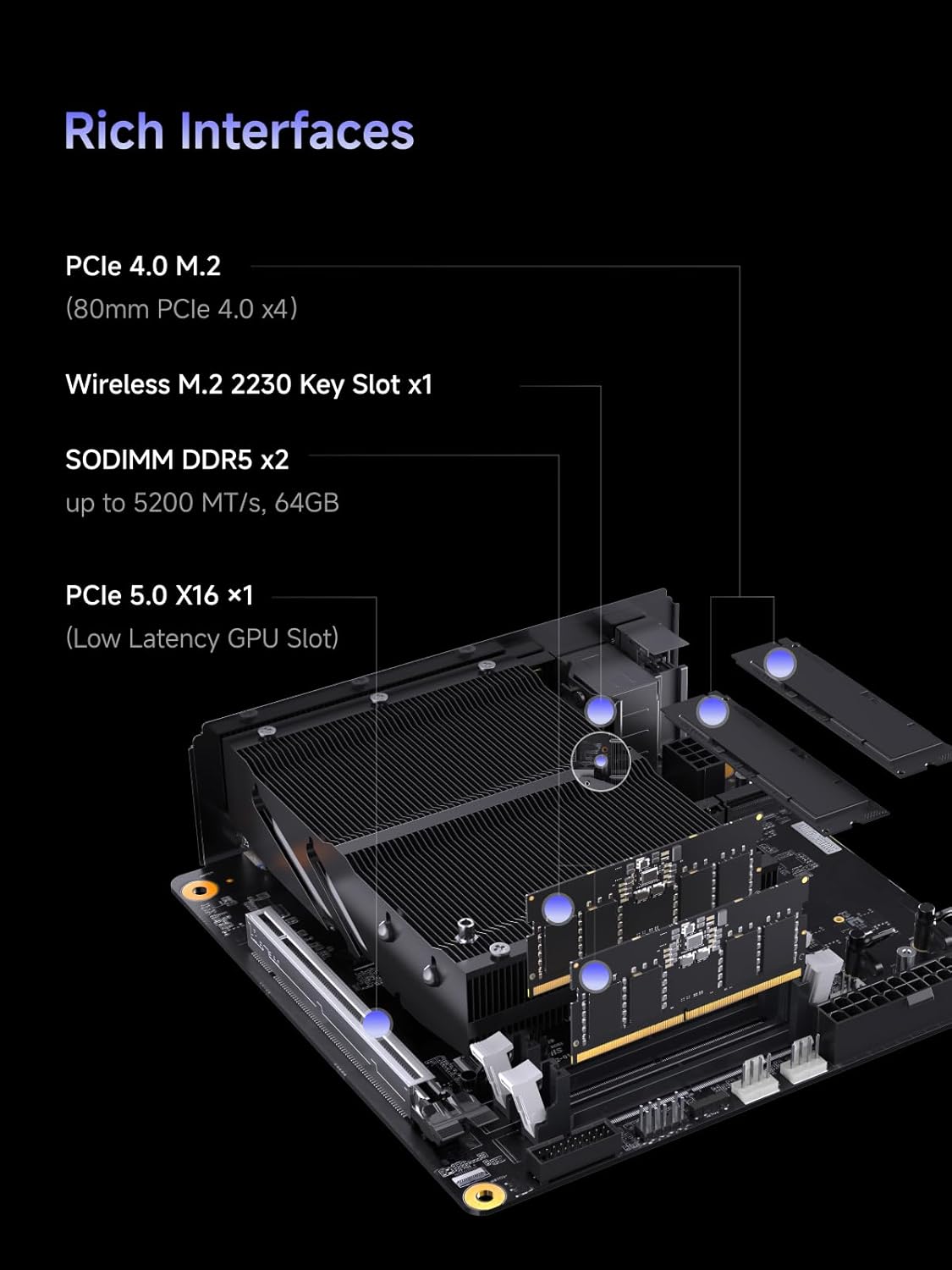 Rich Interfaces

PCIe 4.0 M.2
(80mm PCIe 4.0 x4)

Wireless M.2 2230 Key Slot x1

SODIMM DDR5 x2
up to 5200 MT/s, 64GB

PCIe 5.0 X16 ×1
(Low Latency GPU Slot)