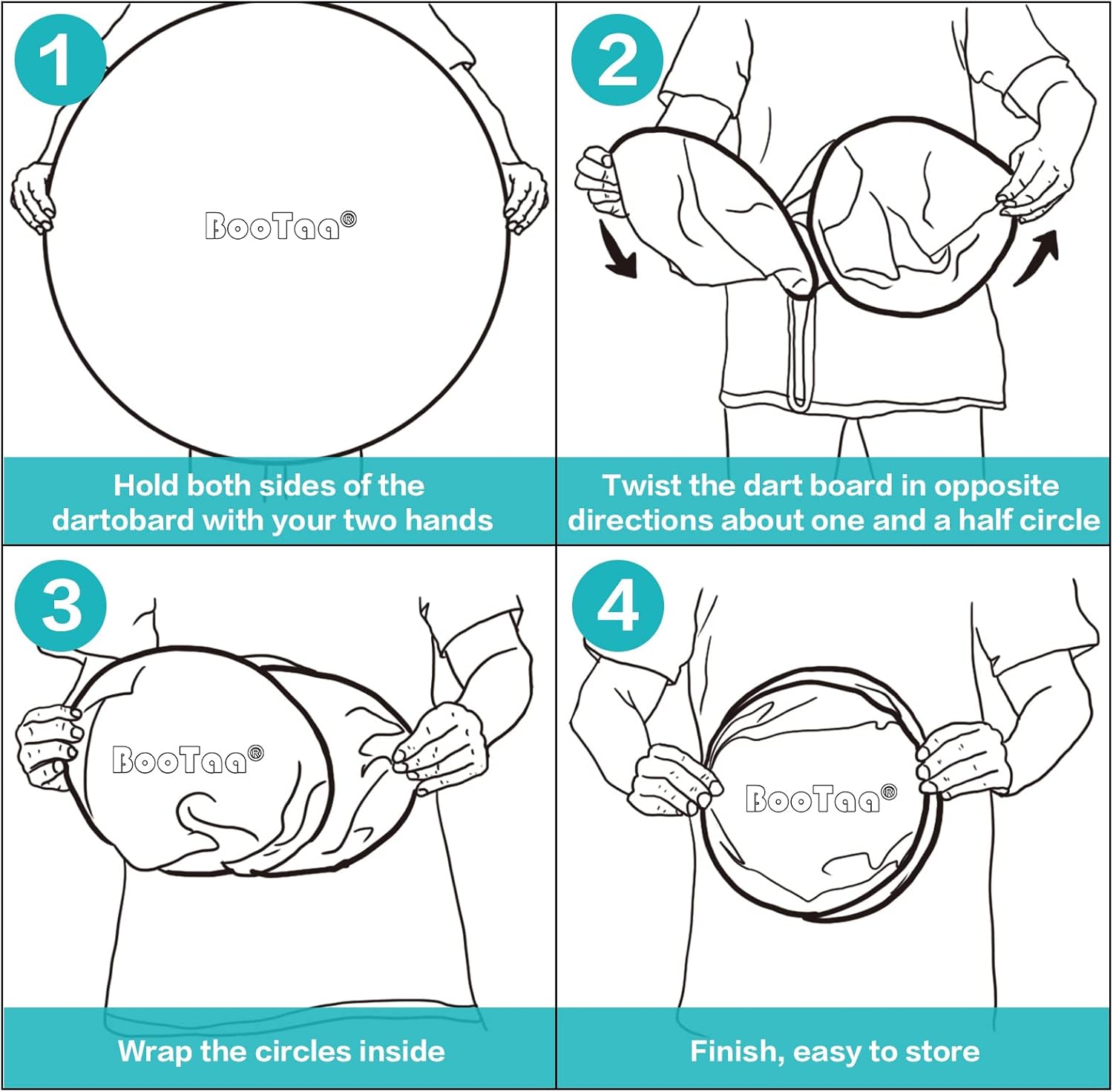 1

BooTaa®

Hold both sides of the dartobard with your two hands

2

Twist the dart board in opposite directions about one and a half circle

3

BooTaa®

Wrap the circles inside

4

BooTaa®

Finish, easy to store