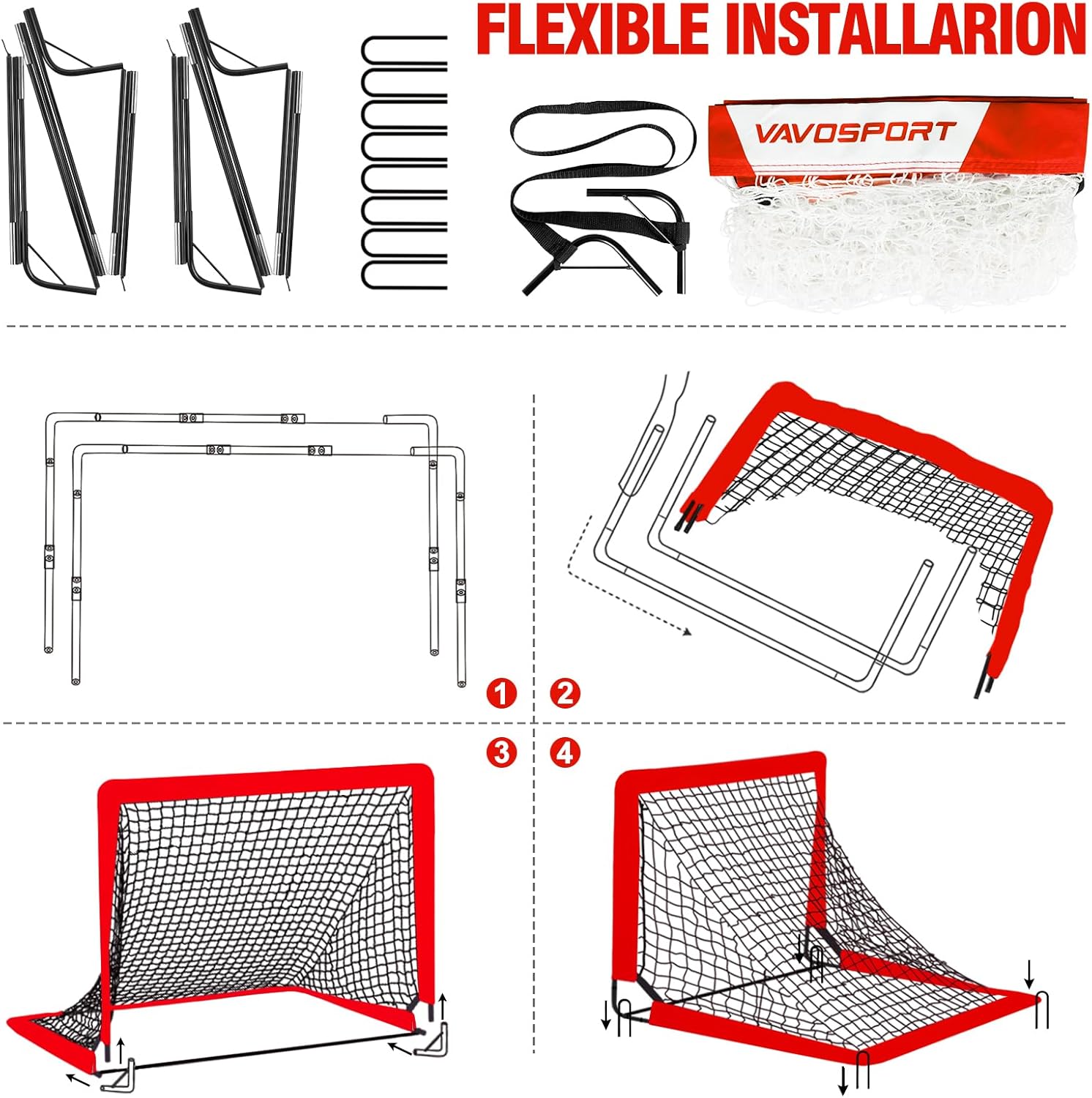 FLEXIBLE INSTALLARION

VAVOSPORT

1

2

3

4