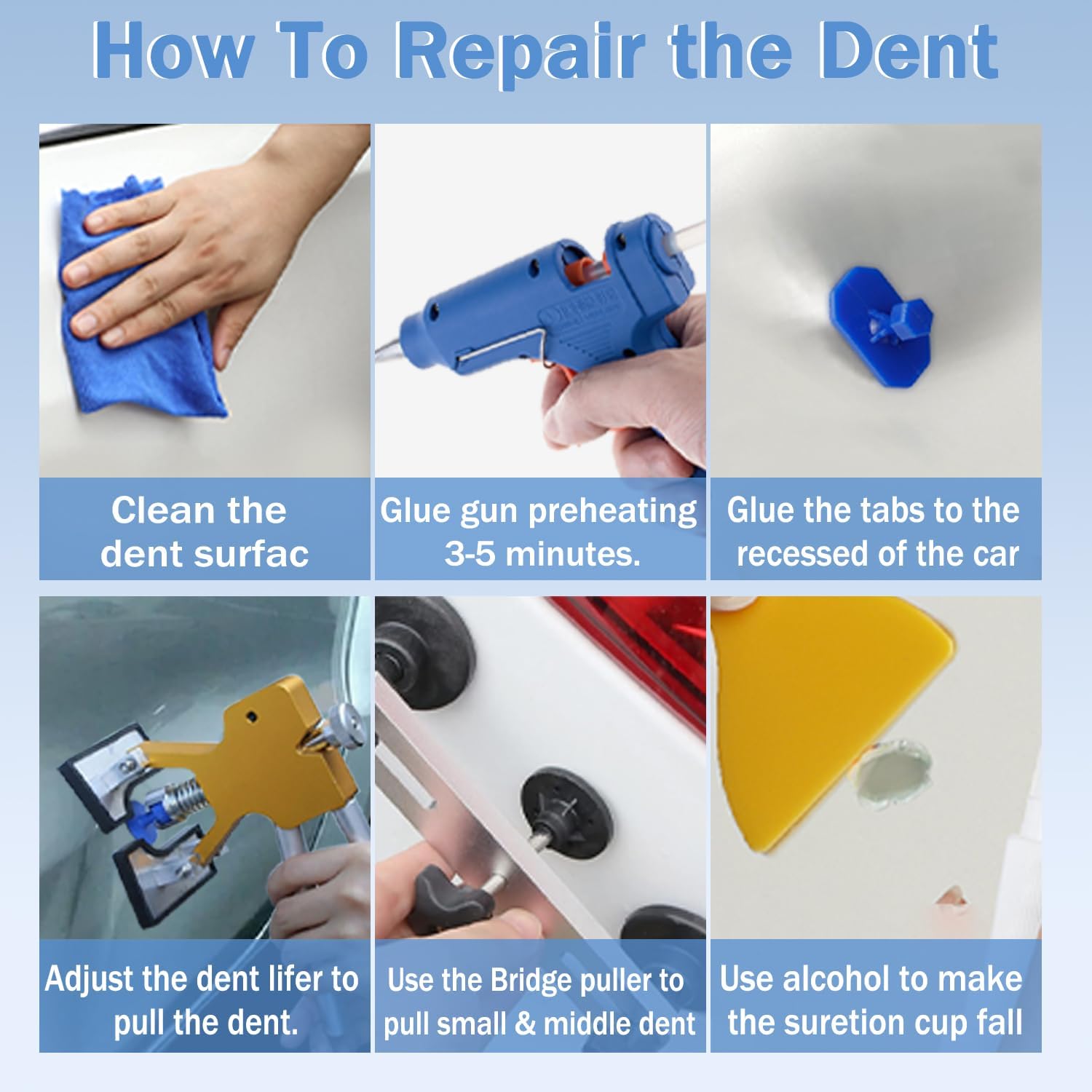 How To Repair the Dent

Clean the dent surfac

Glue gun preheating 3-5 minutes.

Glue the tabs to the recessed of the car

Adjust the dent lifer to pull the dent.

Use the Bridge puller to pull small & middle dent

Use alcohol to make the suretion cup fall