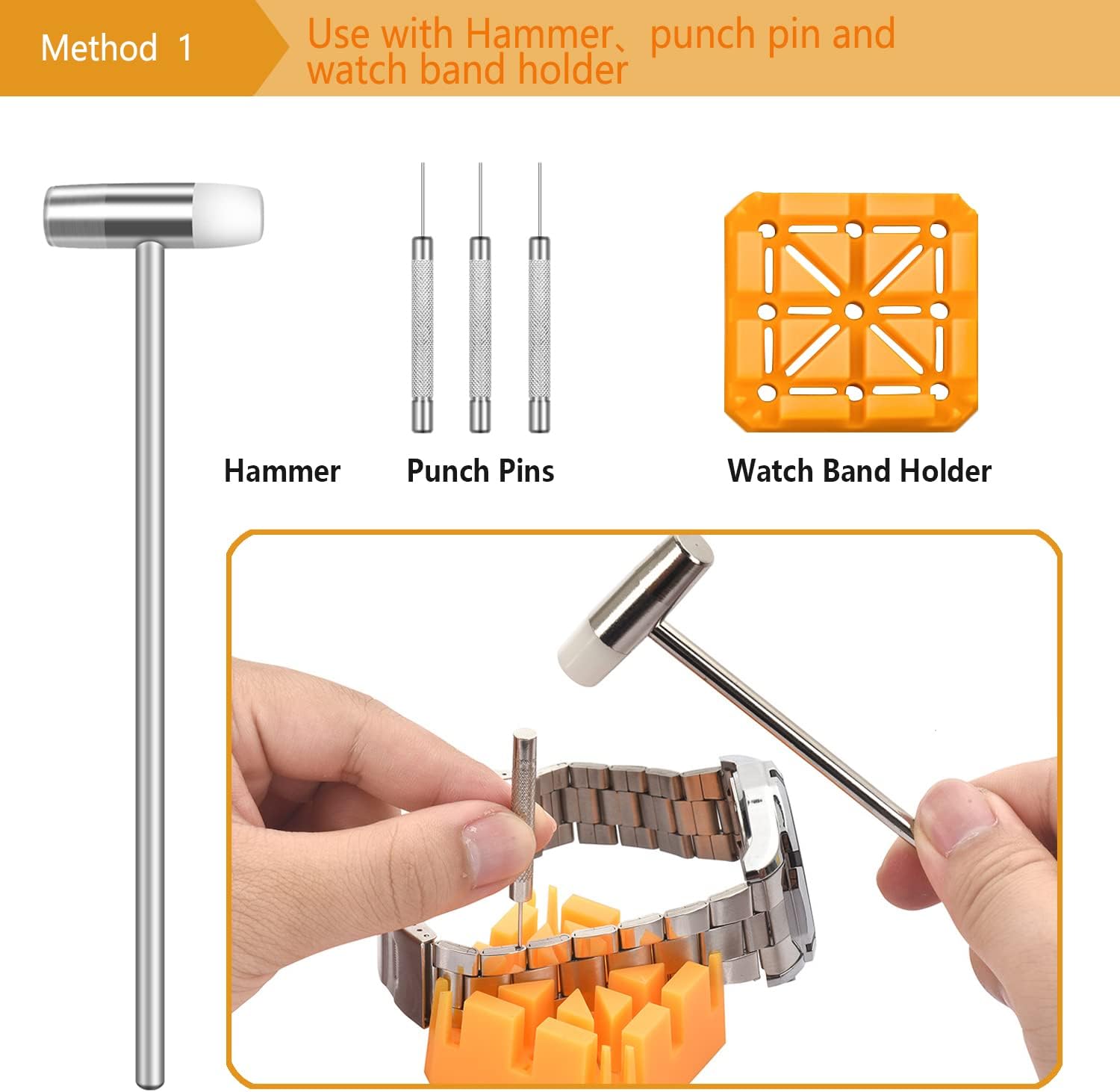 Method 1

Use with Hammer、punch pin and watch band holder

Hammer

Punch Pins

Watch Band Holder