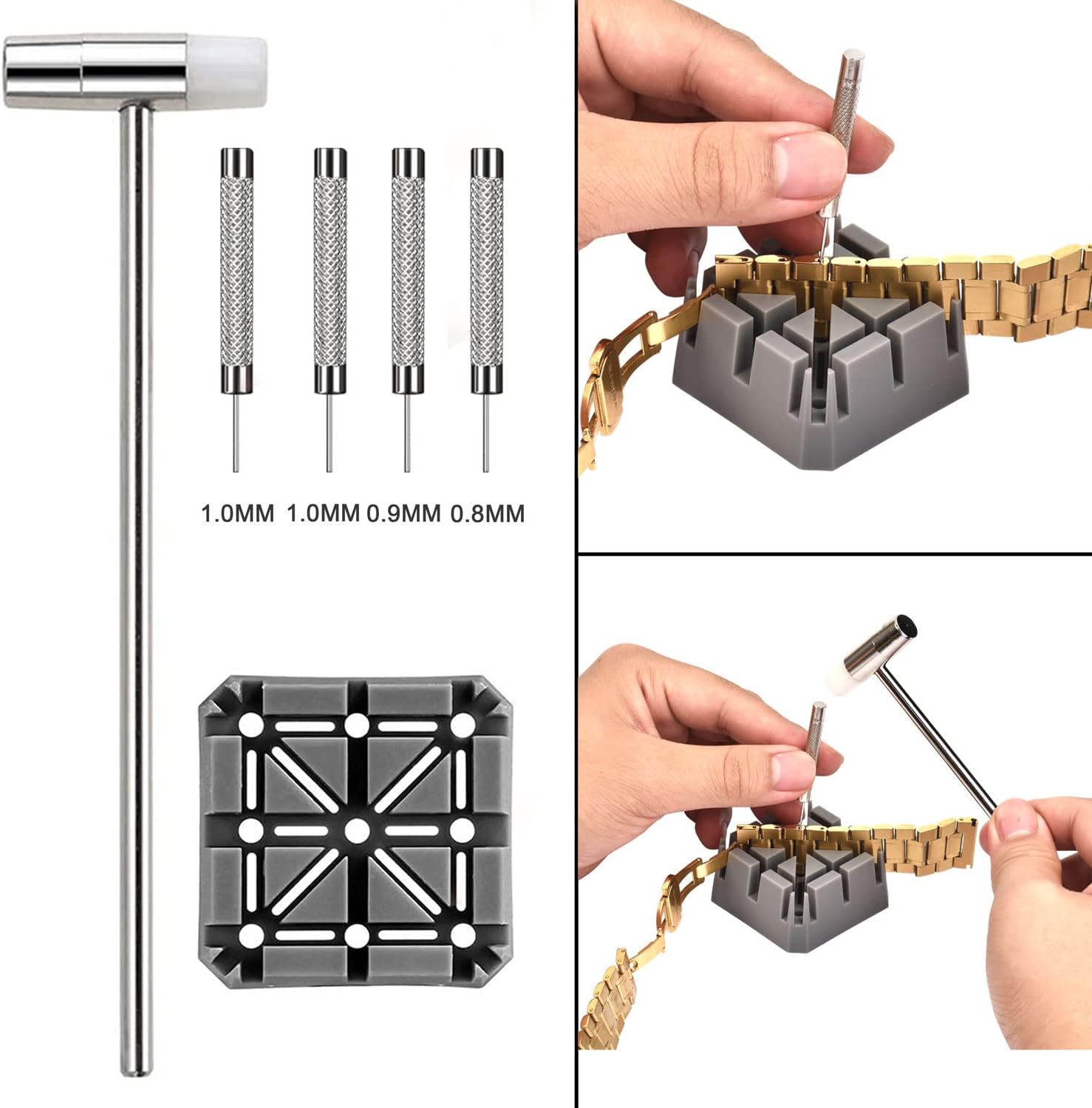 1.0MM 1.0MM 0.9MM 0.8MM