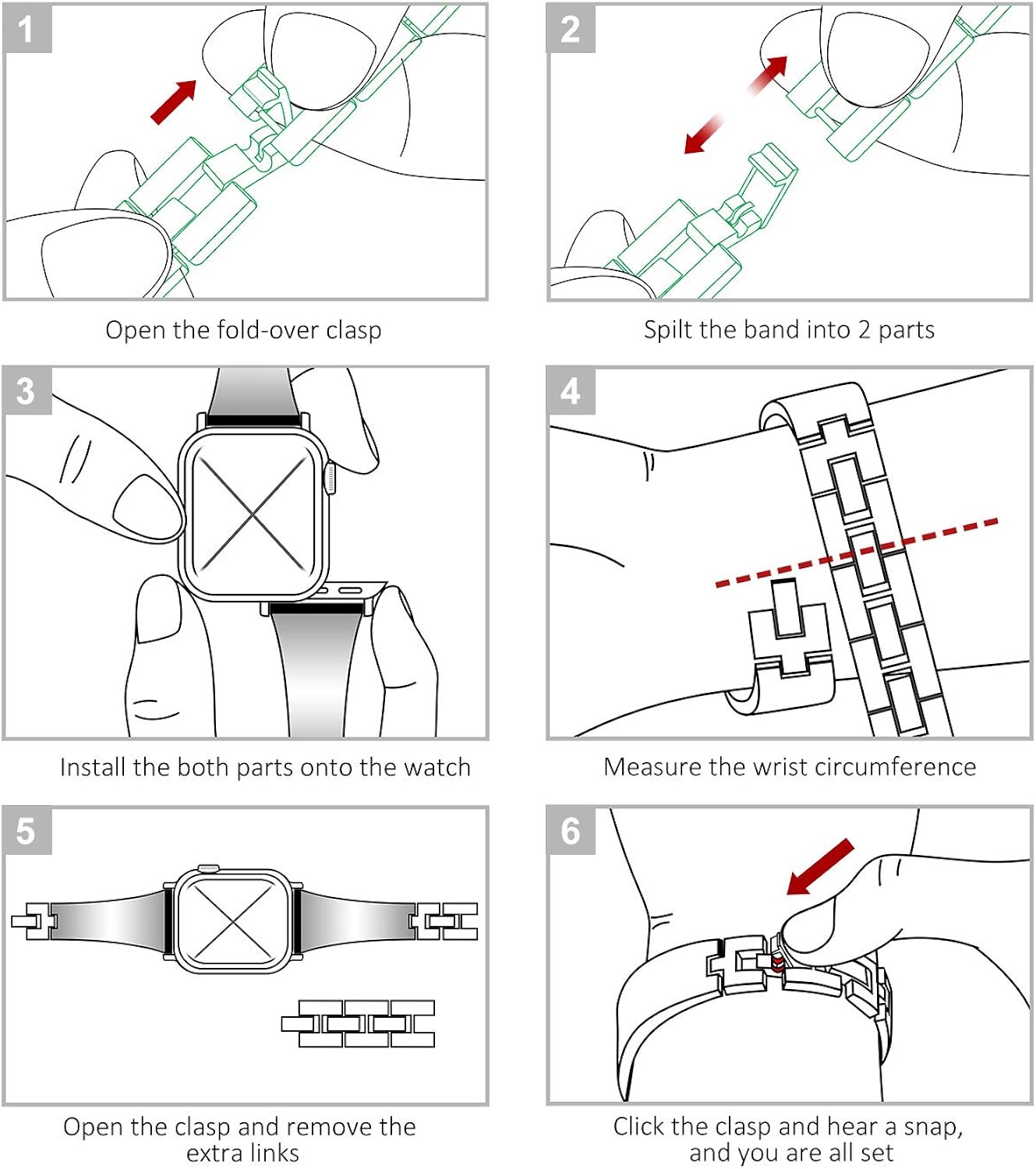 1

Open the fold-over clasp

2

Spilt the band into 2 parts

3

Install the both parts onto the watch

4

Measure the wrist circumference

5

Open the clasp and remove the extra links

6

Click the clasp and hear a snap, and you are all set