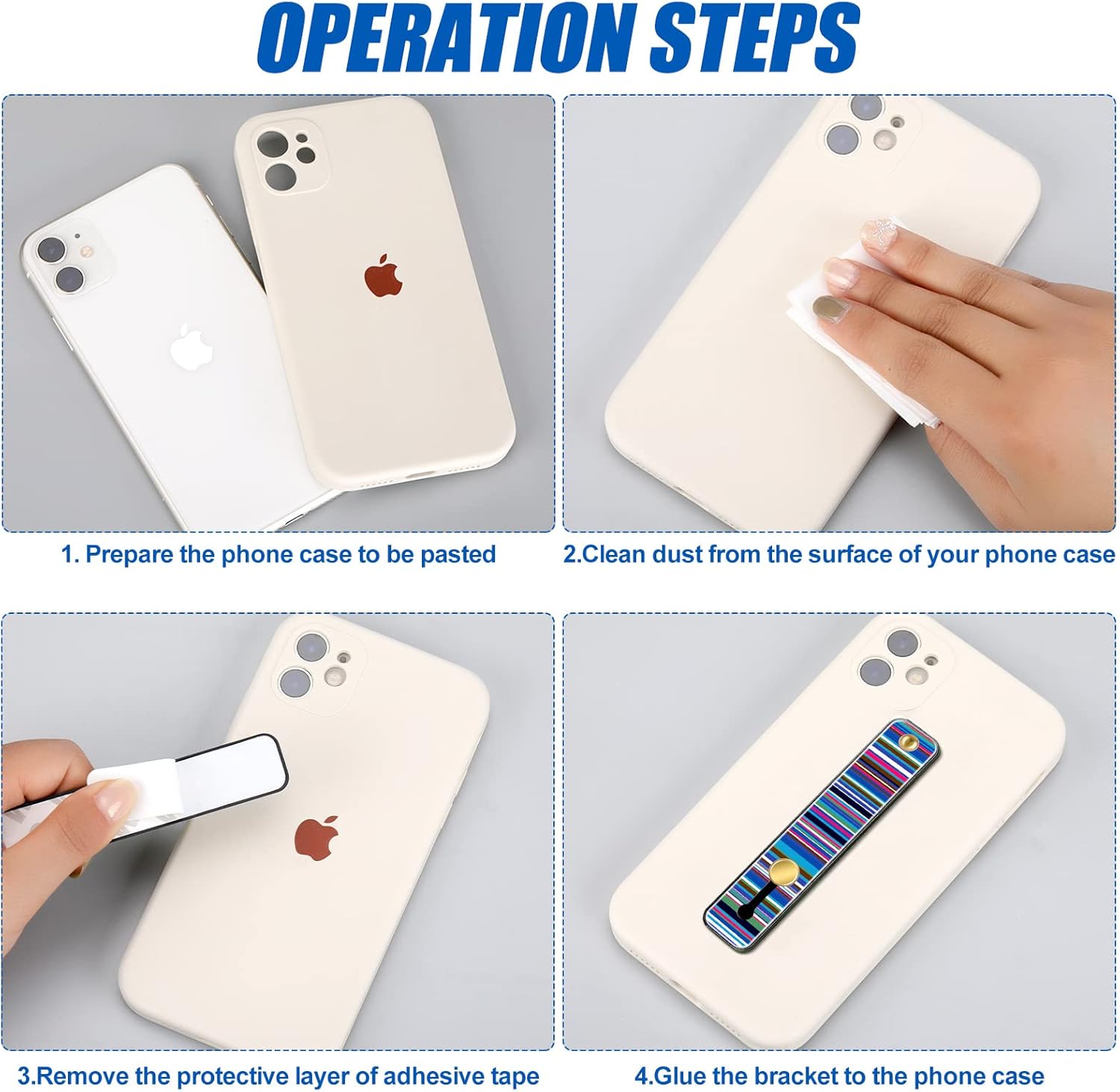 OPERATION STEPS

1. Prepare the phone case to be pasted

2.Clean dust from the surface of your phone case

3.Remove the protective layer of adhesive tape

4.Glue the bracket to the phone case