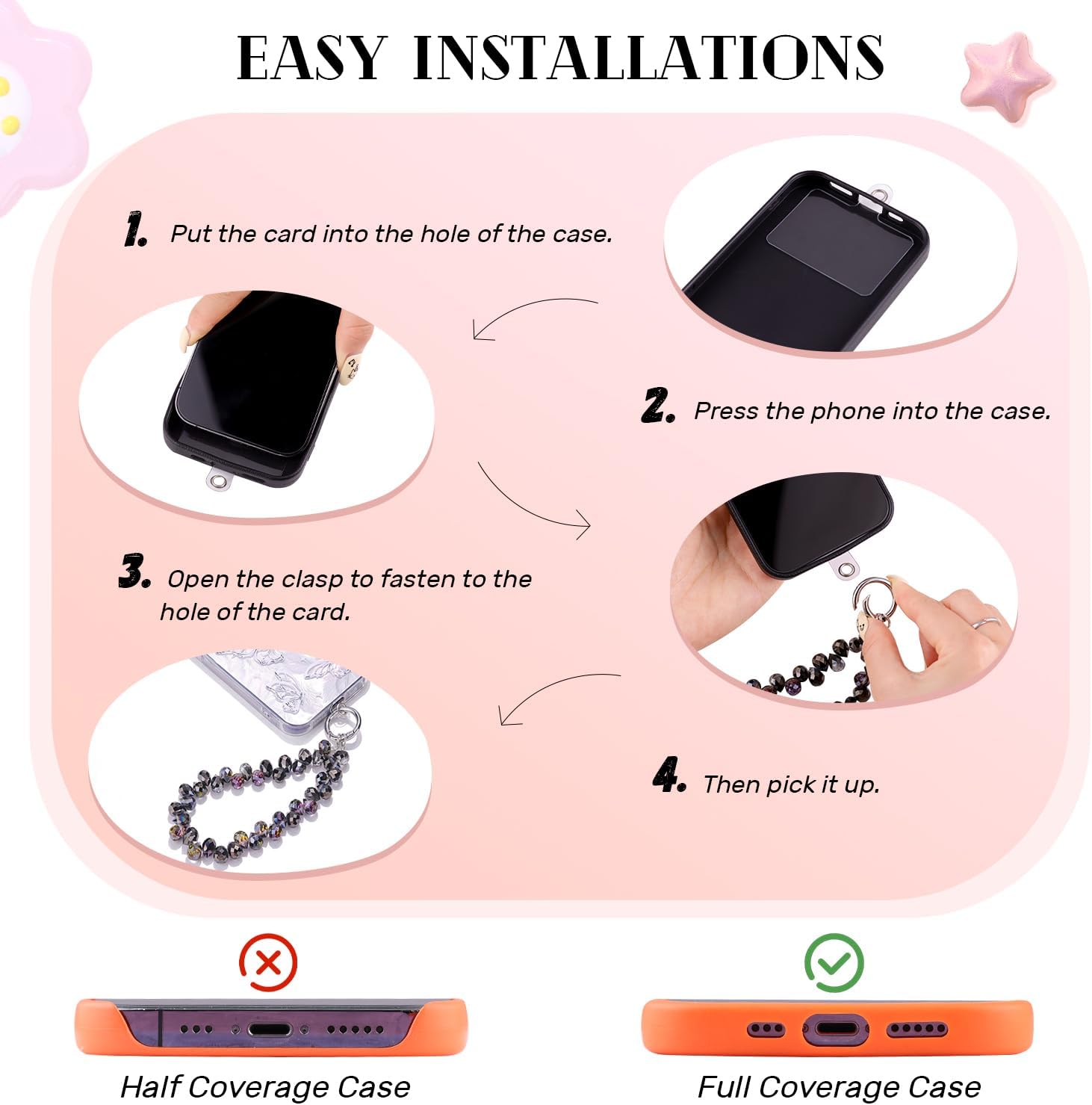 EASY INSTALLATIONS

1. Put the card into the hole of the case.

2. Press the phone into the case.

3. Open the clasp to fasten to the hole of the card.

4. Then pick it up.

Half Coverage Case

Full Coverage Case