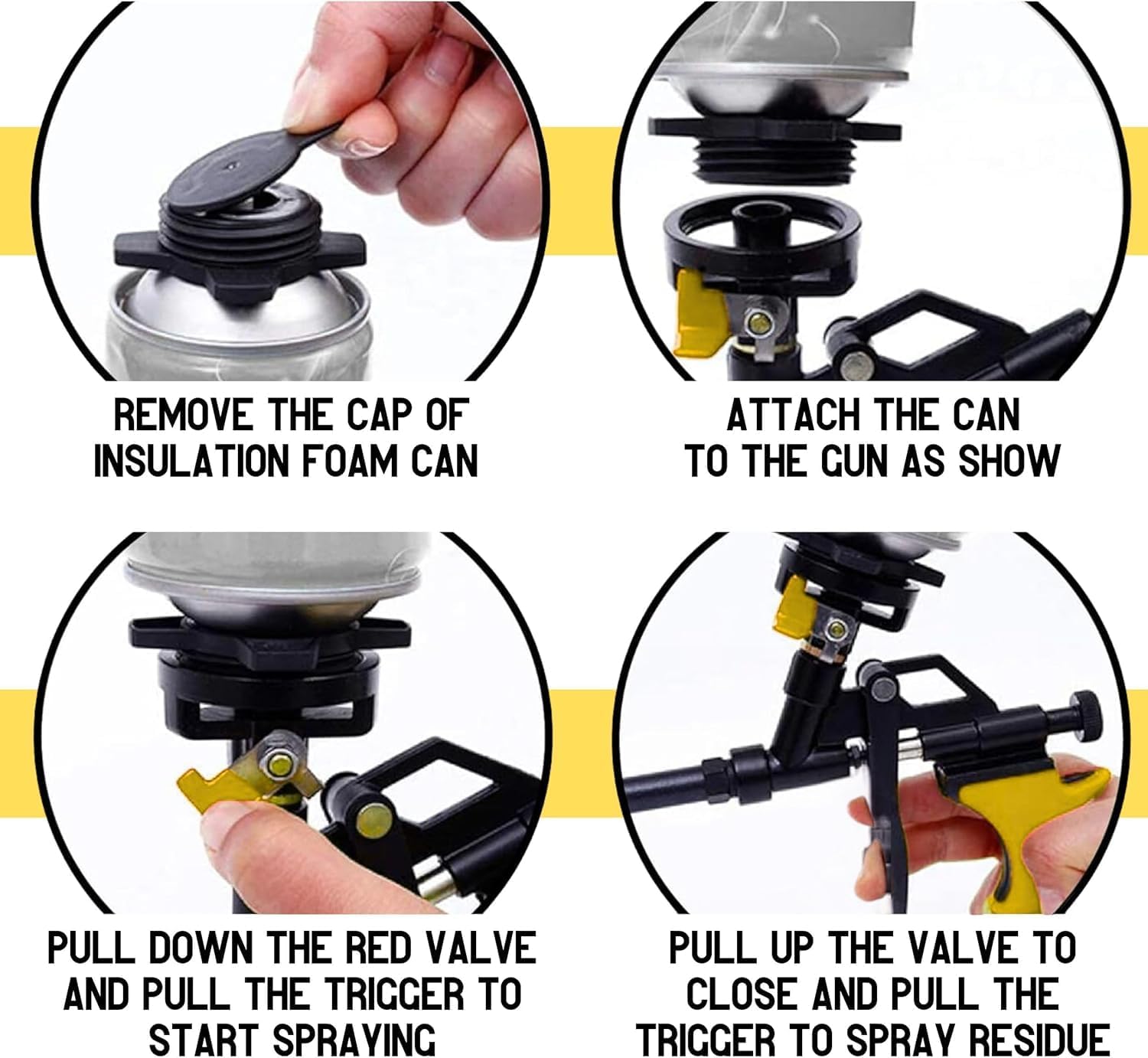 REMOVE THE CAP OF INSULATION FOAM CAN

ATTACH THE CAN TO THE GUN AS SHOW

PULL DOWN THE RED VALVE AND PULL THE TRIGGER TO START SPRAYING

PULL UP THE VALVE TO CLOSE AND PULL THE TRIGGER TO SPRAY RESIDUE