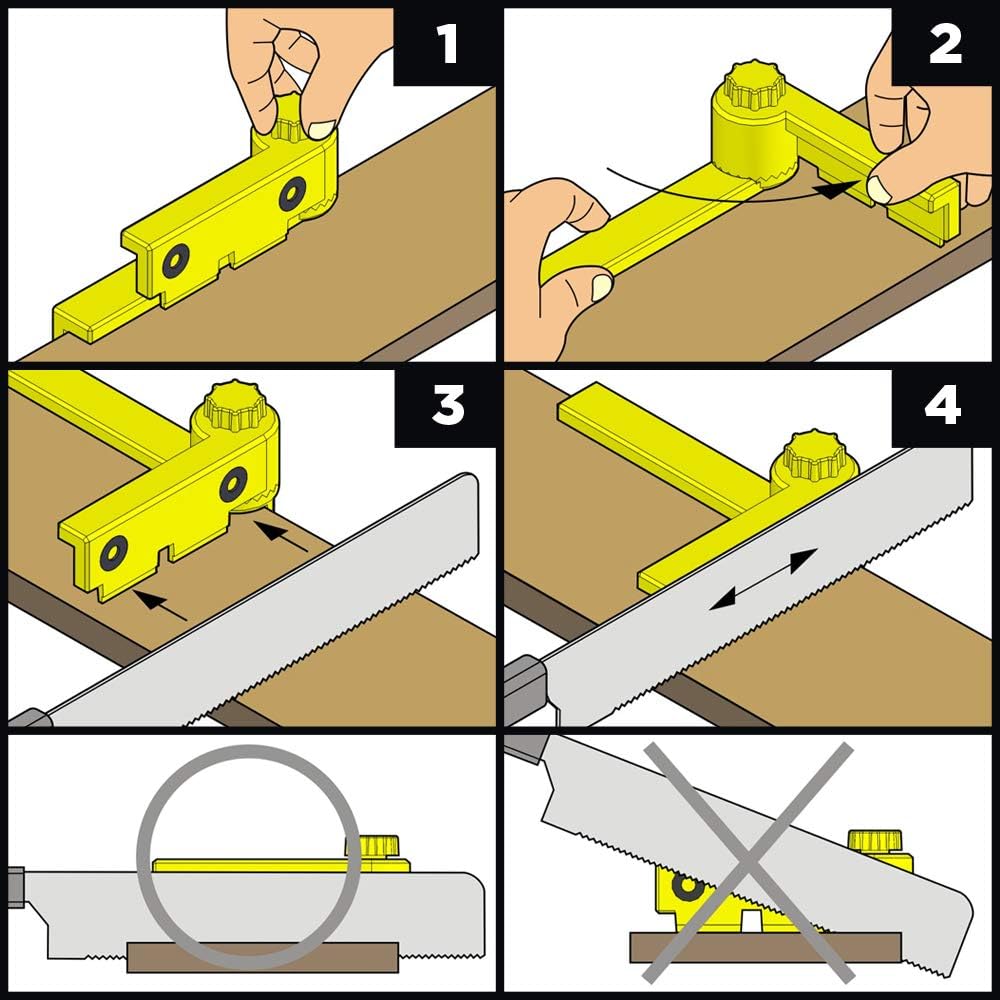 1

2

3

4