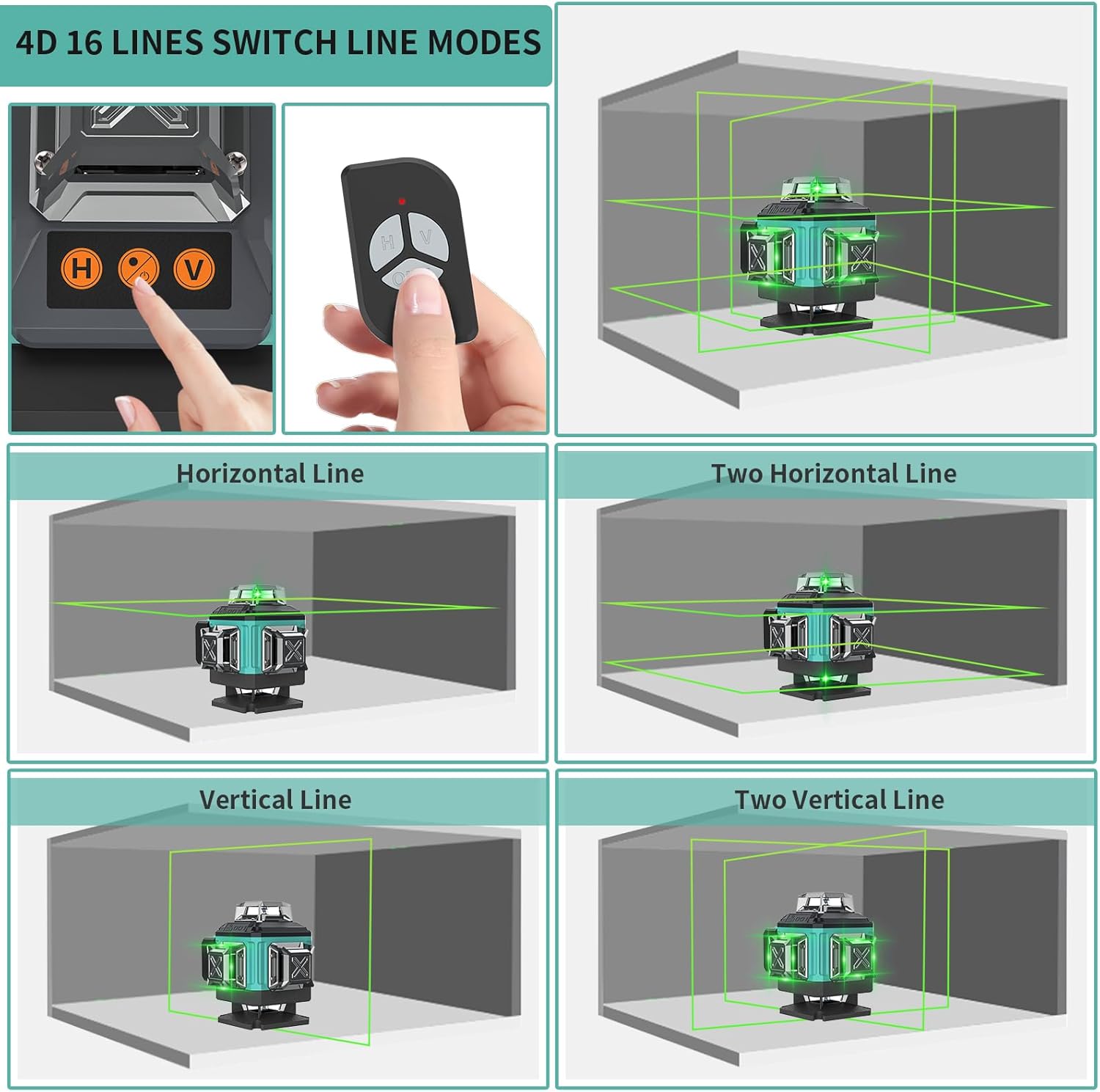 4D 16 LINES SWITCH LINE MODES

H

V

H

V

Horizontal Line

Two Horizontal Line

Vertical Line

Two Vertical Line